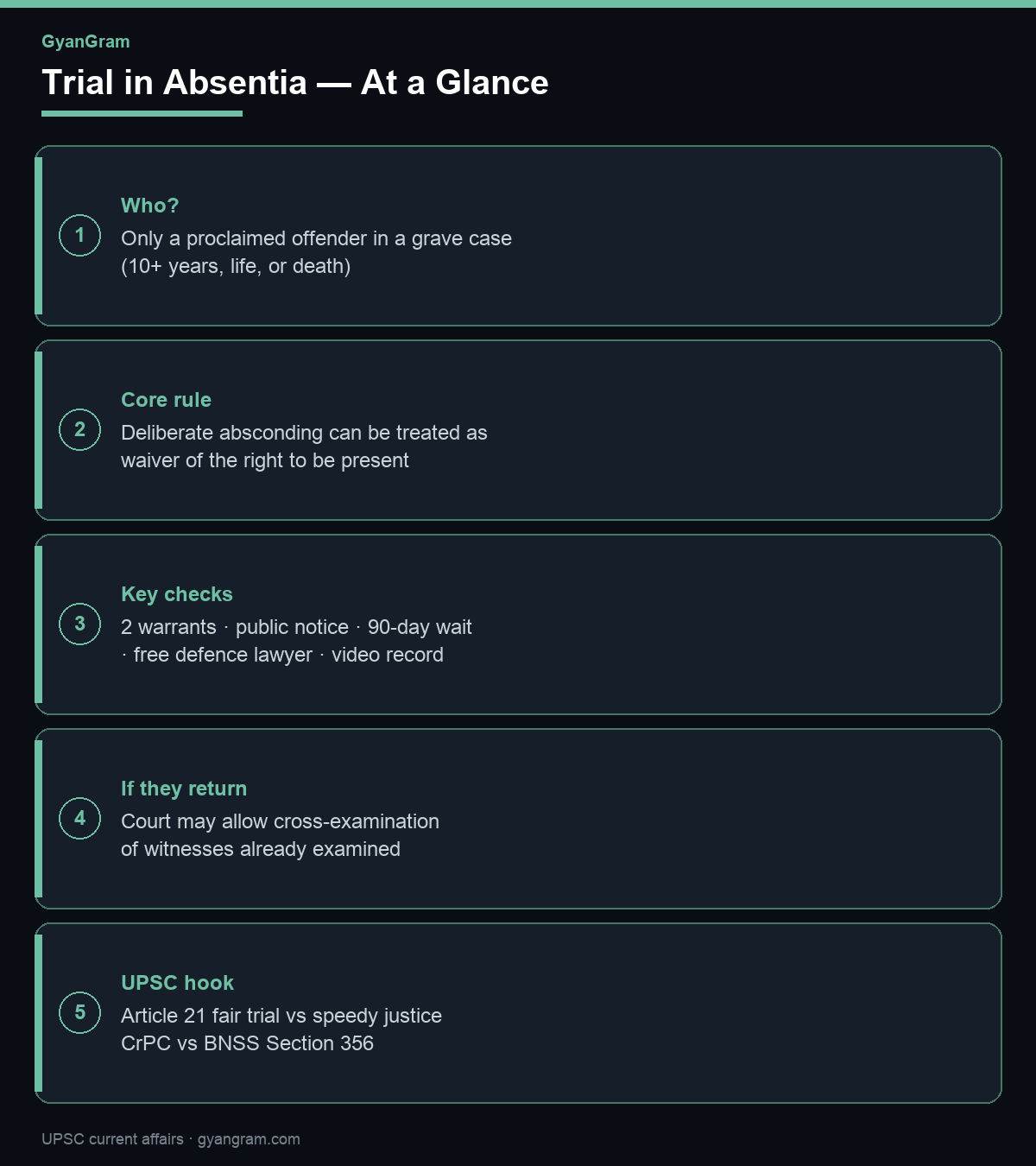 GyanGram

Trial in Absentia — At a Glance

1

Who?

Only a proclaimed offender in a grave case (10+ years, life, or death)

2

Core rule

Deliberate absconding can be treated as waiver of the right to be present

3

Key checks

2 warrants · public notice · 90-day wait · free defence lawyer · video record

4

If they return

Court may allow cross-examination of witnesses already examined

5

UPSC hook

Article 21 fair trial vs speedy justice
CrPC vs BNSS Section 356

UPSC current affairs · gyangram.com